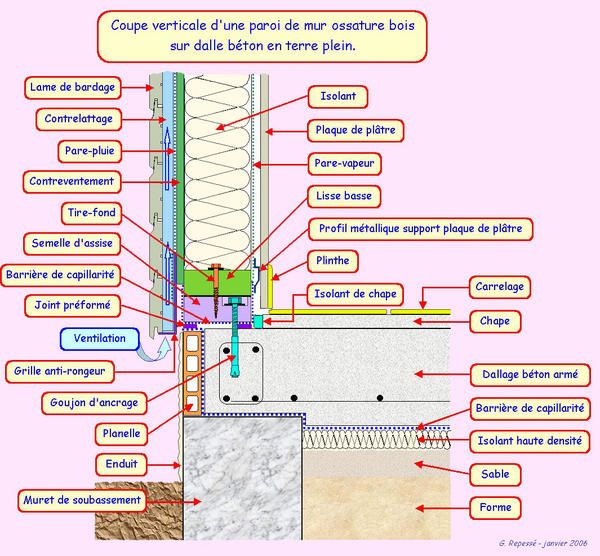 Coupe verticale d'une paroi de mur ossature bois sur dalle béton en terre plein.

Lame de bardage
Contrelattage
Pare-pluie
Contreventement
Tire-fond
Semelle d'assise
Barrière de capillarité
Joint préformé
Ventilation
Grille anti-rongeur
Goujon d'ancrage
Planelle
Enduit
Muret de soubassement

Isolant
Plaque de plâtre
Pare-vapeur
Lisse basse
Profil métallique support plaque de plâtre
Plinthe
Isolant de chape
Carrelage
Chape
Dallage béton armé
Barrière de capillarité
Isolant haute densité
Sable
Forme

G. Repessé - janvier 2006